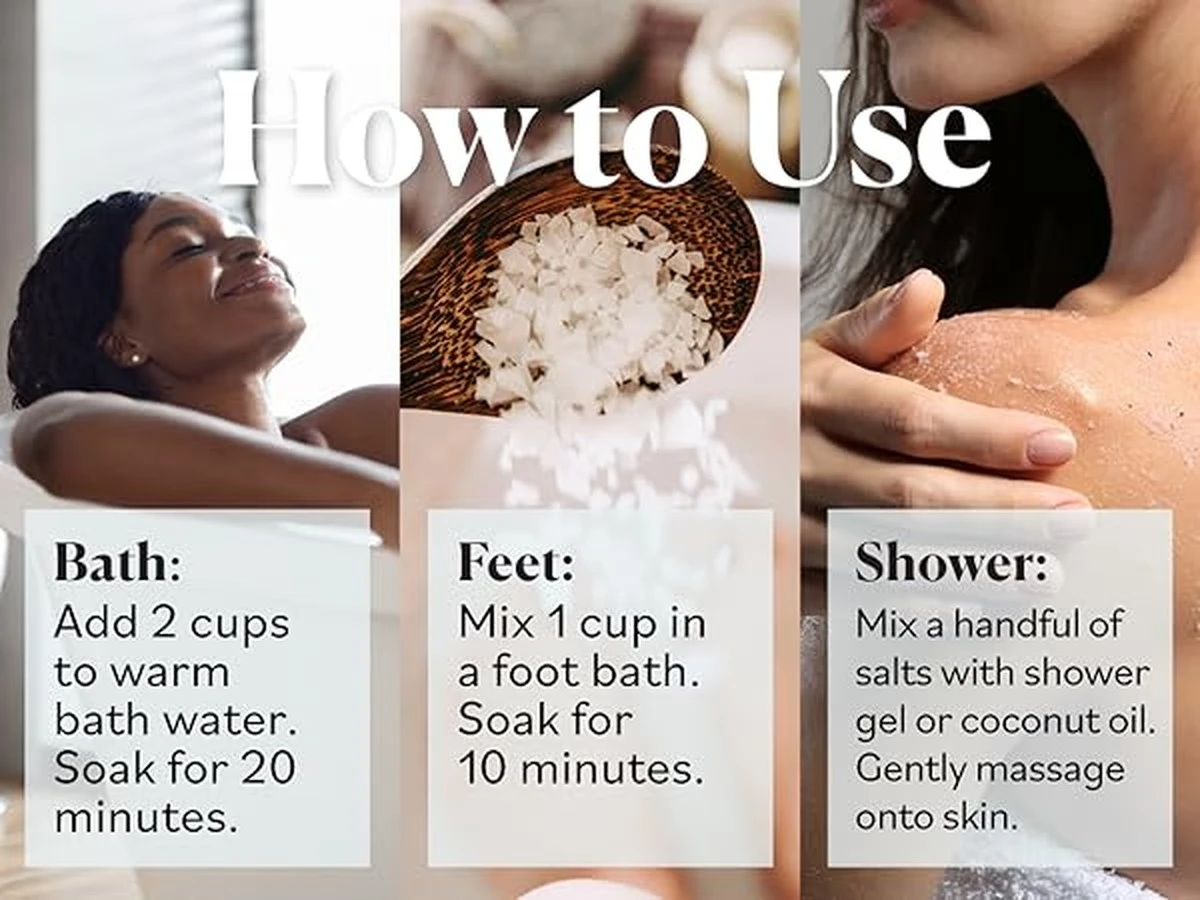 How to Use

Bath:
Add 2 cups to warm bath water. Soak for 20 minutes.

Feet:
Mix 1 cup in a foot bath. Soak for 10 minutes.

Shower:
Mix a handful of salts with shower gel or coconut oil. Gently massage onto skin.