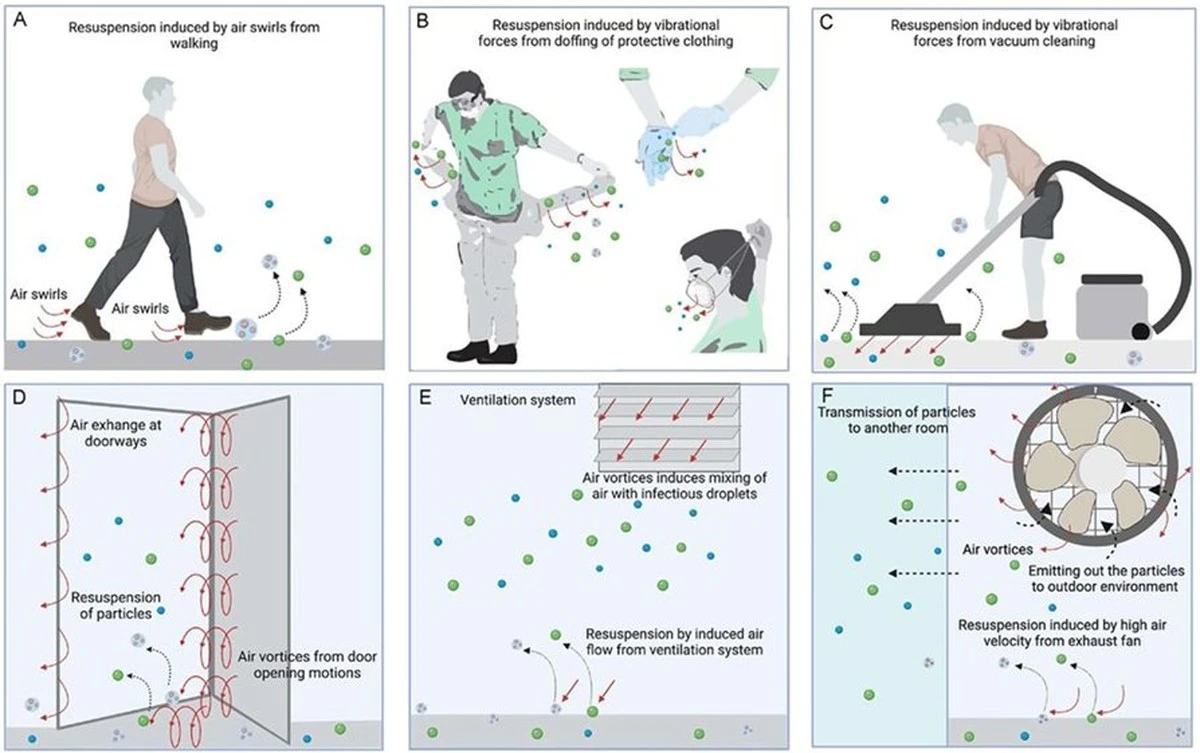 A

Resuspension induced by air swirls from walking

Air swirls

Air swirls

B

Resuspension induced by vibrational forces from doffing of protective clothing

C

Resuspension induced by vibrational forces from vacuum cleaning

D

Air exhange at doorways

Resuspension of particles

Air vortices from door opening motions

E

Ventilation system

Air vortices induces mixing of air with infectious droplets

Resuspension by induced air flow from ventilation system

F

Transmission of particles to another room

Air vortices

Emitting out the particles to outdoor environment

Resuspension induced by high air velocity from exhaust fan